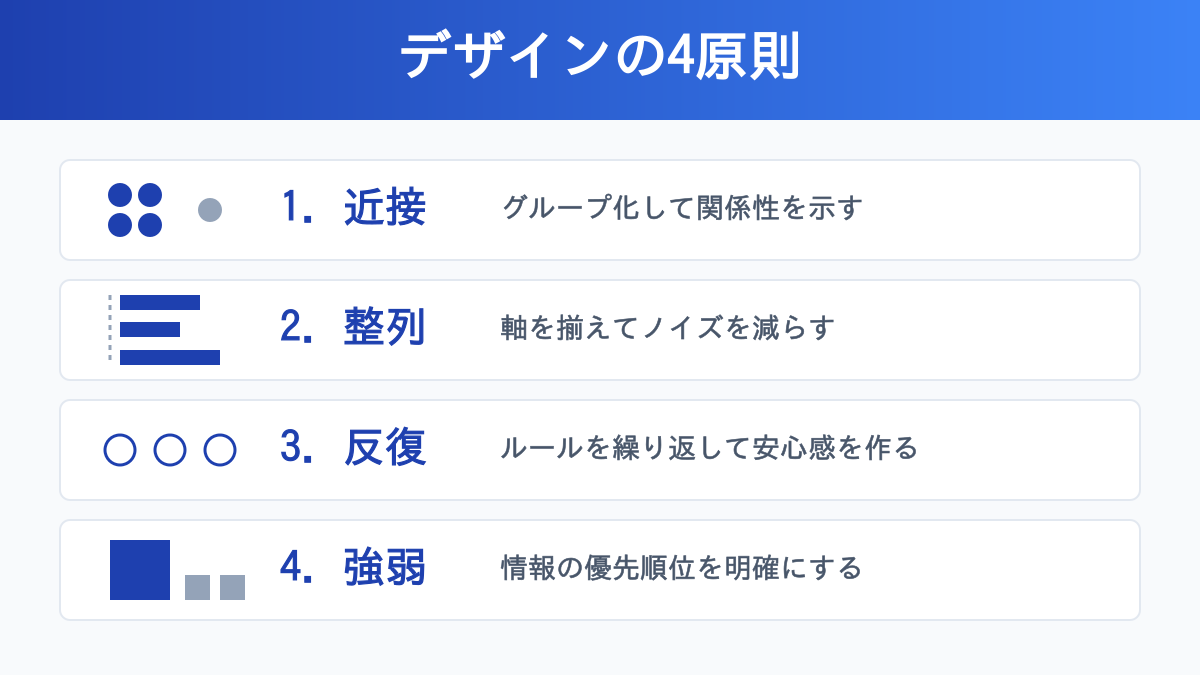 デザインの4原則

1. 近接 グループ化して関係性を示す

2. 整列 軸を揃えてノイズを減らす

3. 反復 ルールを繰り返して安心感を作る

4. 強弱 情報の優先順位を明確にする